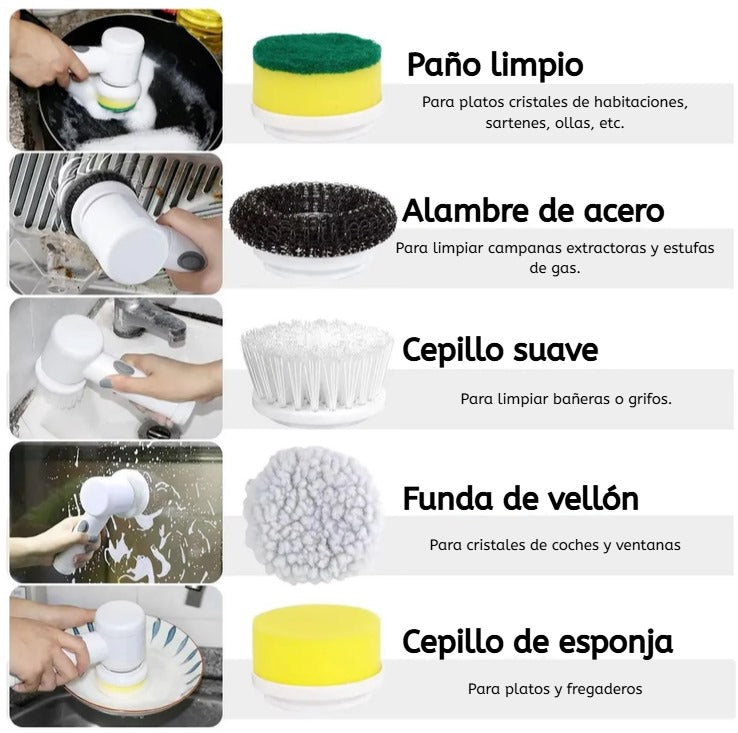 Paño limpio

Para platos cristales de habitaciones, sartenes, ollas, etc.

Alambre de acero

Para limpiar campanas extractoras y estufas de gas.

Cepillo suave

Para limpiar bañeras o grifos.

Funda de vellón

Para cristales de coches y ventanas

Cepillo de esponja

Para platos y fregaderos